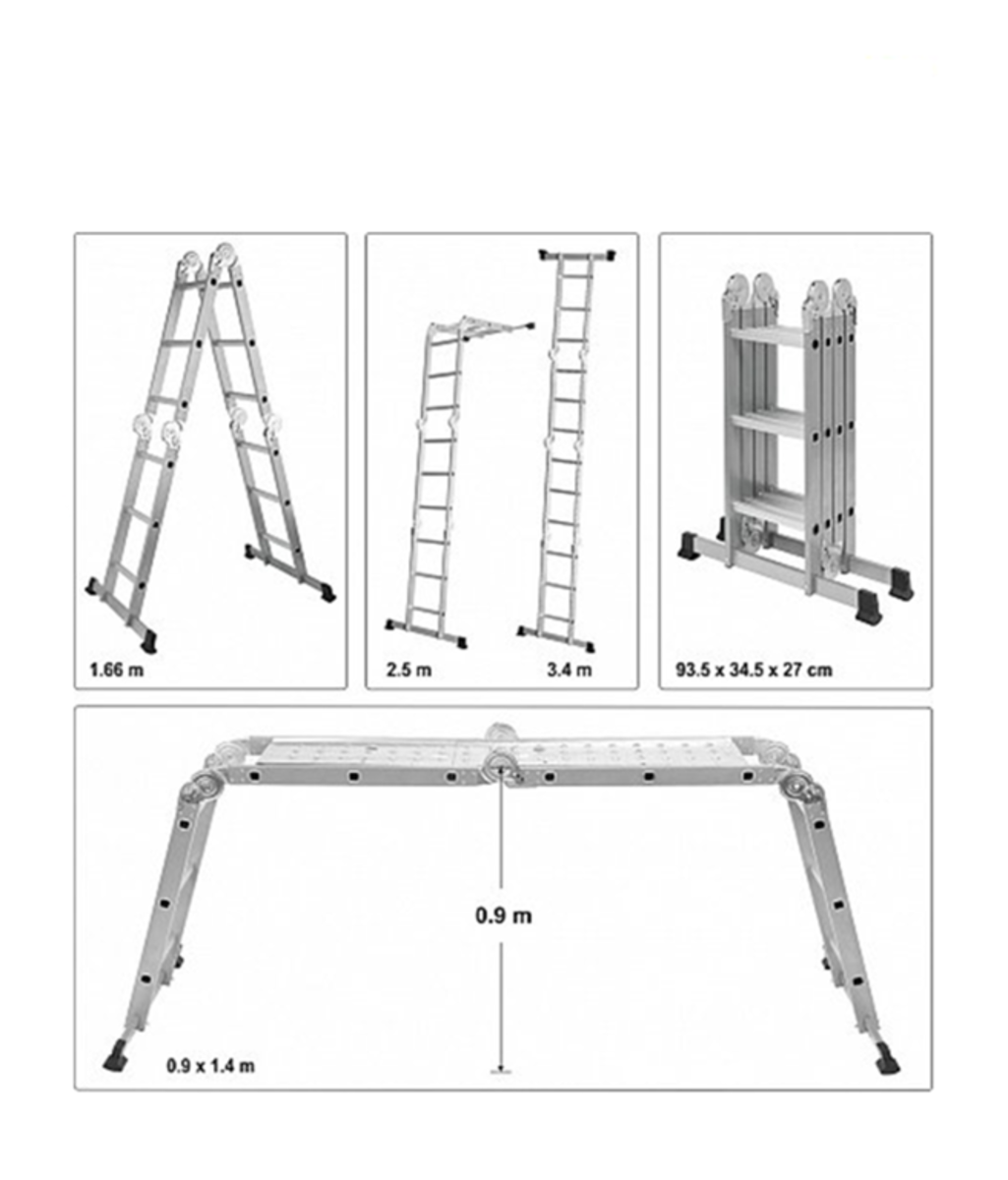 1.66 m

2.5 m

3.4 m

93.5 x 34.5 x 27 cm

0.9 m

0.9 x 1.4 m